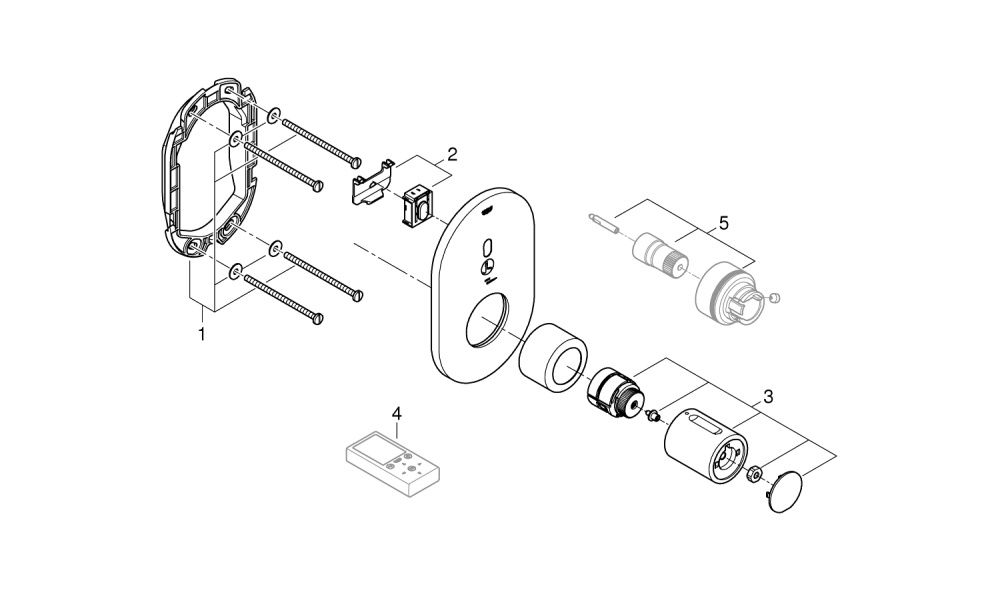 2
5
1
3
4