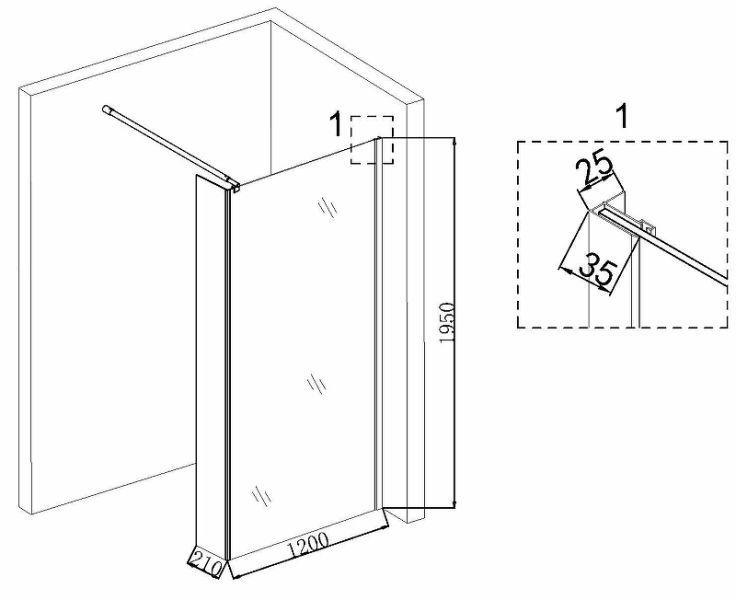 1
1950
1200
210
1
25
35