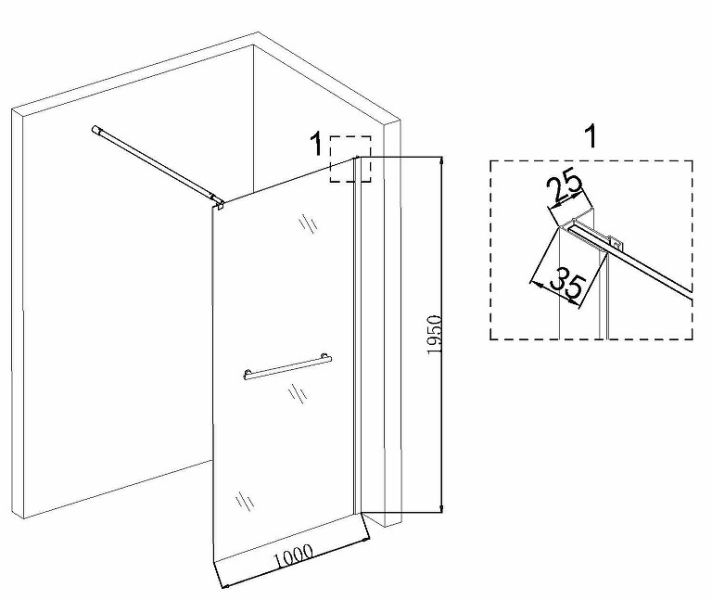 1
1950
1000
1
25
35