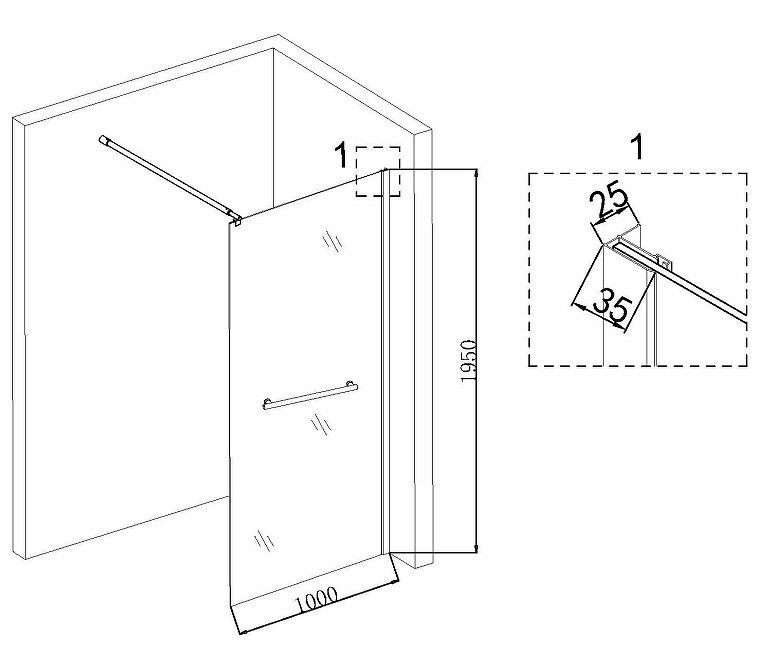 1
1950
1000
1
25
35