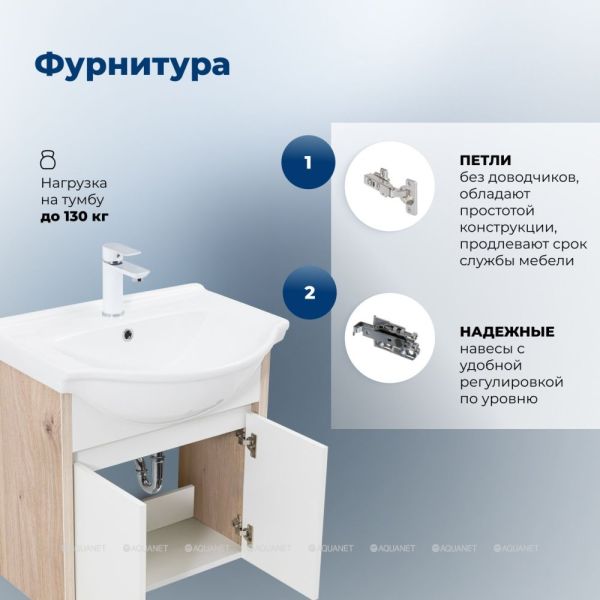 Фурнитура

Нагрузка на тумбу **до 130 кг**

1

**ПЕТЛИ** без доводчиков, обладают простотой конструкции, продлевают срок службы мебели

2

**НАДЕЖНЫЕ** навесы с удобной регулировкой по уровню

AQUANET AQUANET AQUANET AQUANET AQUANET AQUANET AQUANET AQUANET