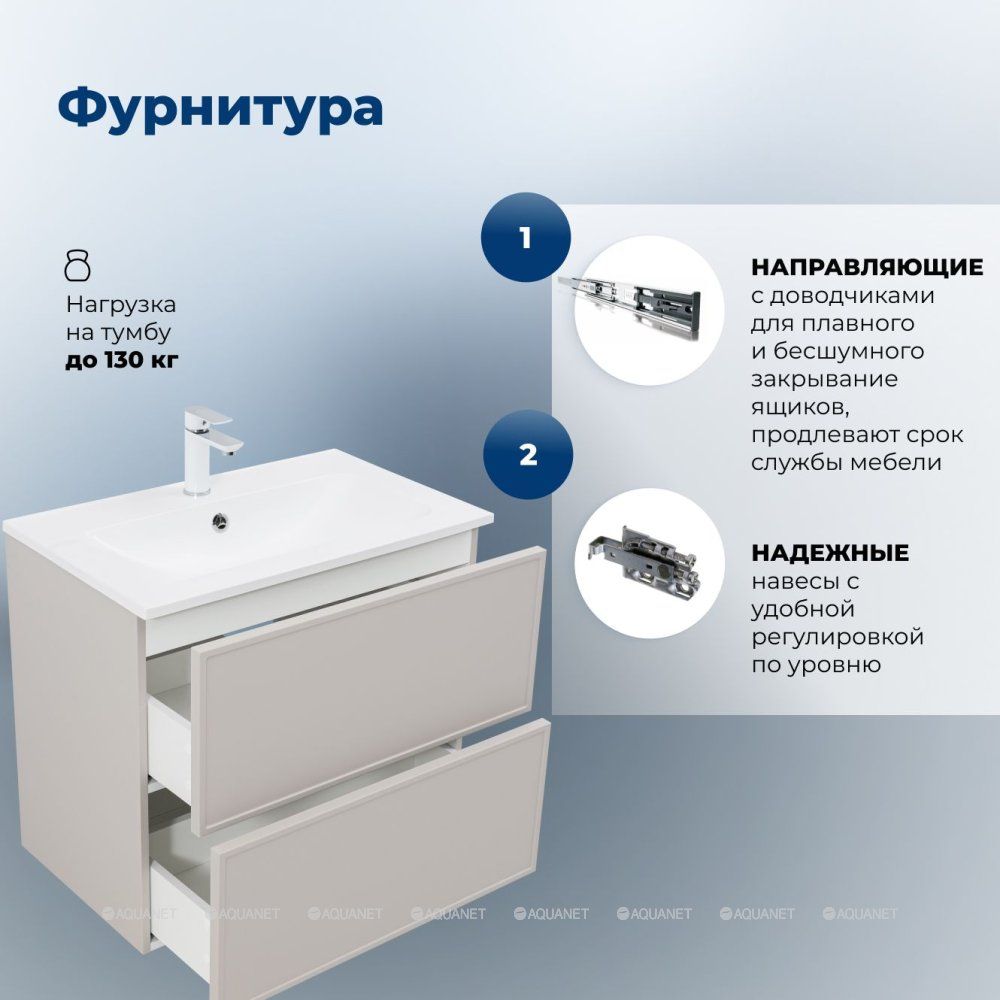 Фурнитура

Нагрузка на тумбу **до 130 кг**

1

**НАПРАВЛЯЮЩИЕ** с доводчиками для плавного и бесшумного закрывание ящиков, продлевают срок службы мебели

2

**НАДЕЖНЫЕ** навесы с удобной регулировкой по уровню

AQUANET AQUANET AQUANET AQUANET AQUANET AQUANET AQUANET AQUANET