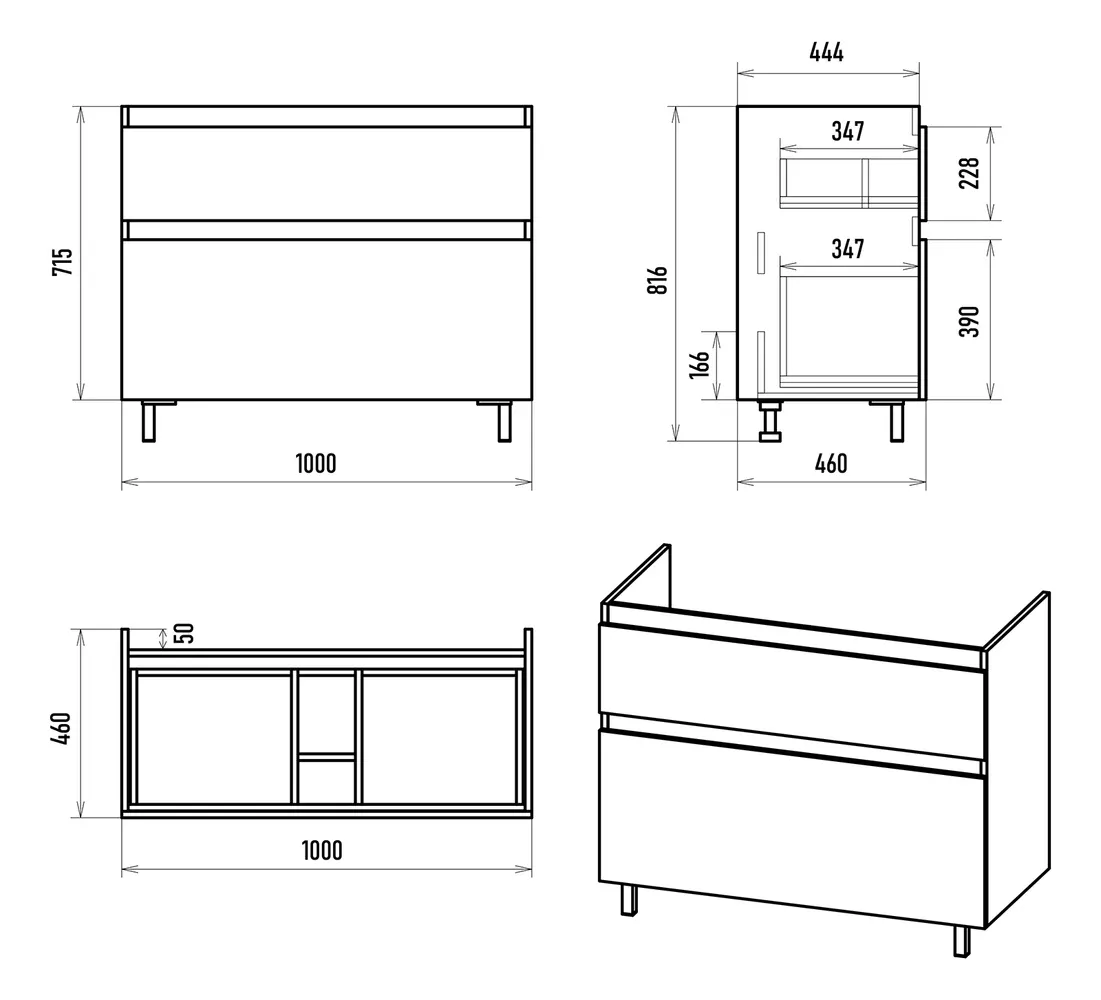 715

1000

444

347

228

347

816

390

166

460

50

460

1000