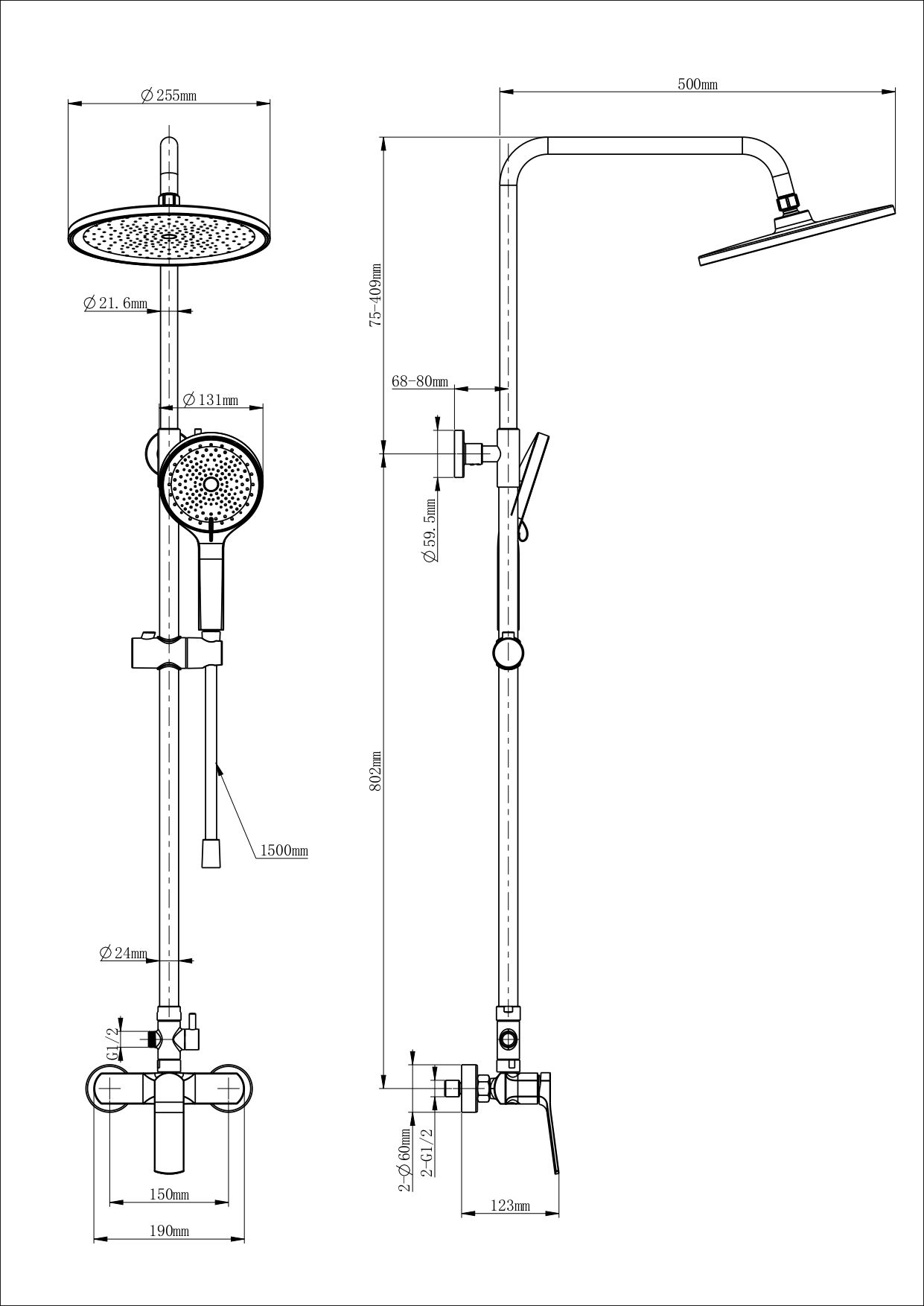 ∅255mm

∅21.6mm

∅131mm

1500mm

∅24mm

G1/2

150mm

190mm

500mm

75-409mm

68-80mm

∅59.5mm

802mm

2-∅60mm

2-G1/2

123mm