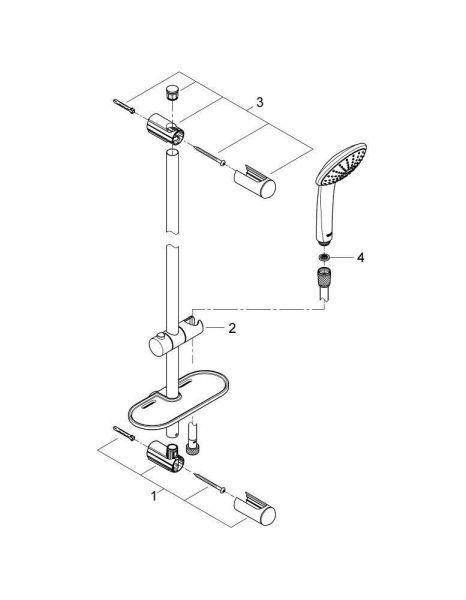 3
4
2
1