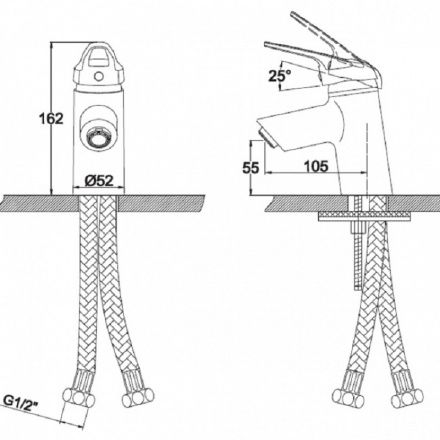 162
Ø52
G1/2"
25°
55
105