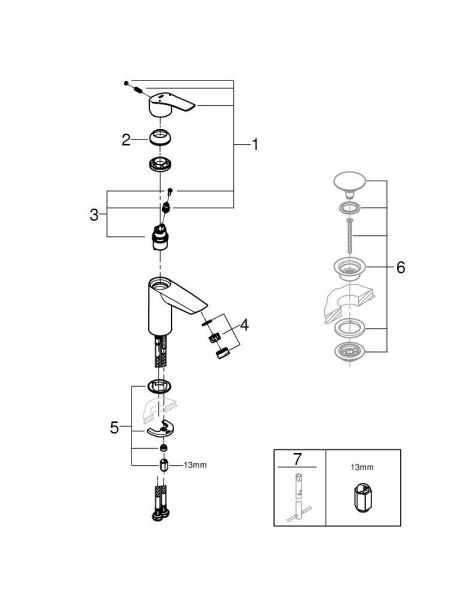 1
2
3
4
5
13mm
6
7
13mm