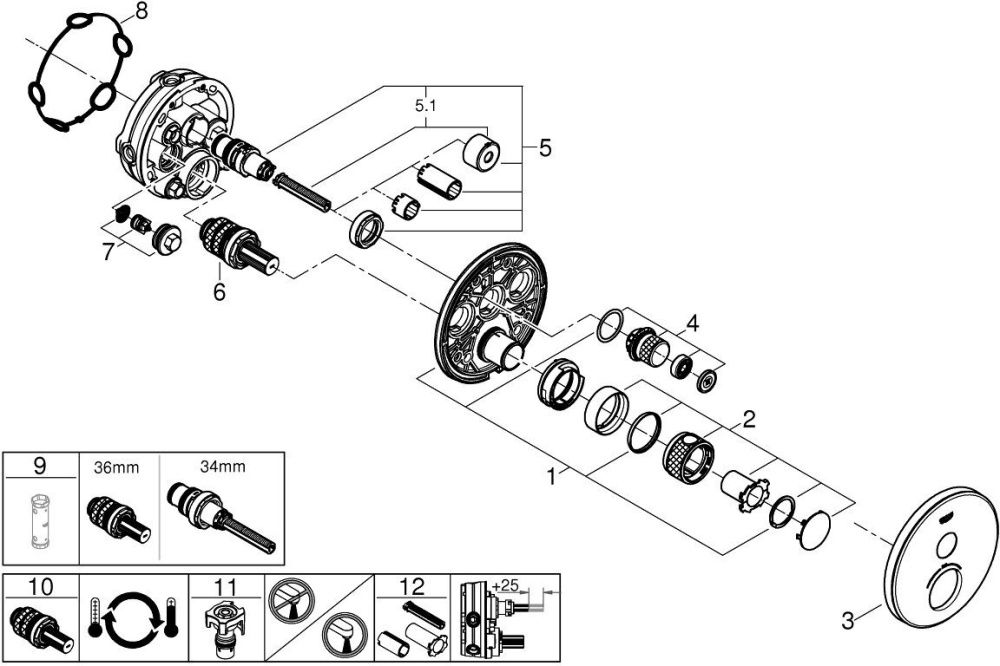 8
5.1
5
7
6
4
2
1
3
9
36mm
34mm
10
11
12
+25