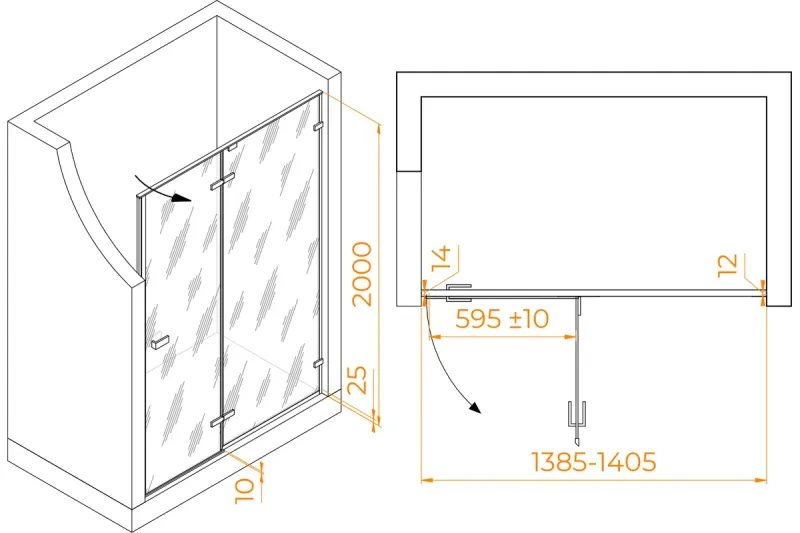 2000
25
10
14
12
595 ±10
1385-1405