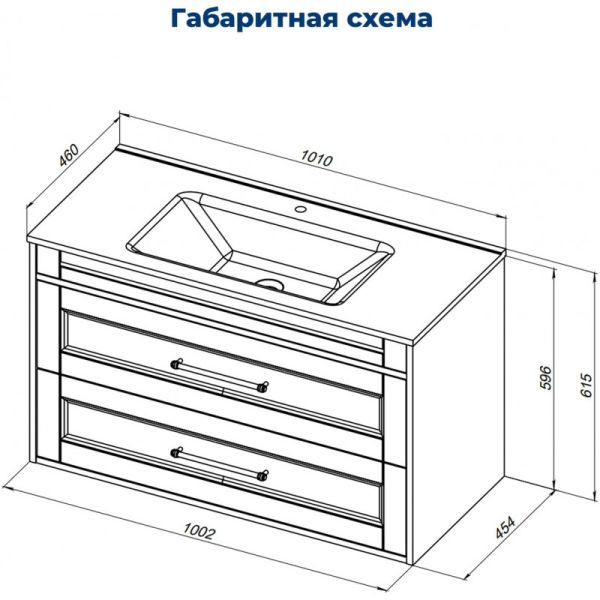 Габаритная схема

460

1010

596

615

1002

454