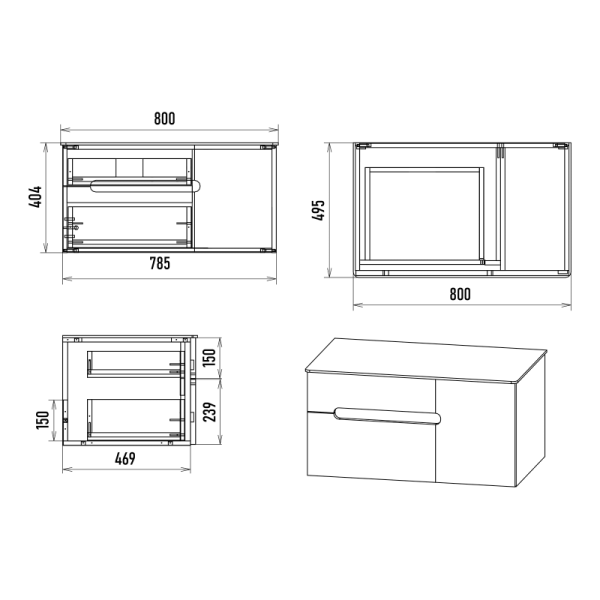 800
404
785
495
800
150
239
150
469