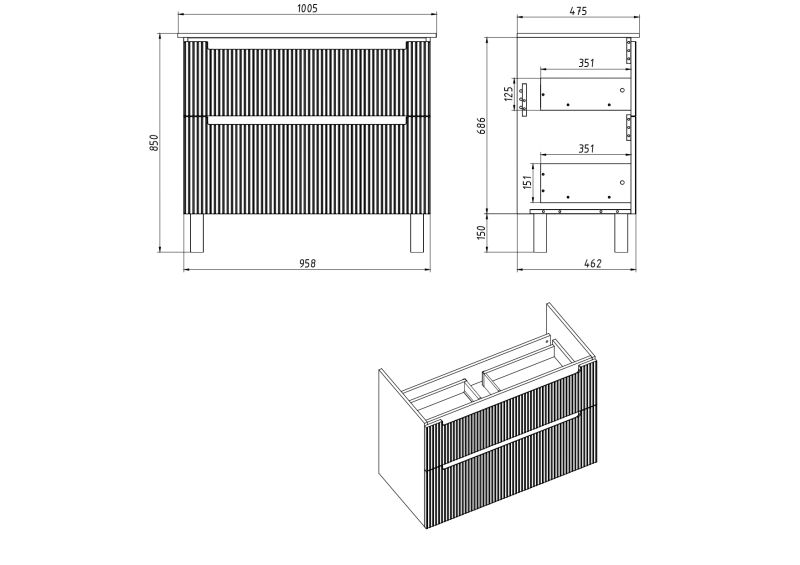 1005
850
958
475
351
125
686
351
151
150
462