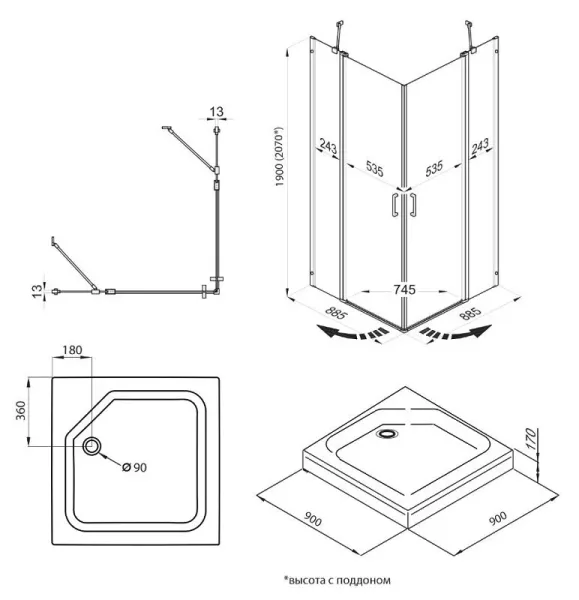 13

13

1900 (2070*)

243

535

535

243

745

885

885

180

360

Ø 90

170

900

900

*высота с поддоном