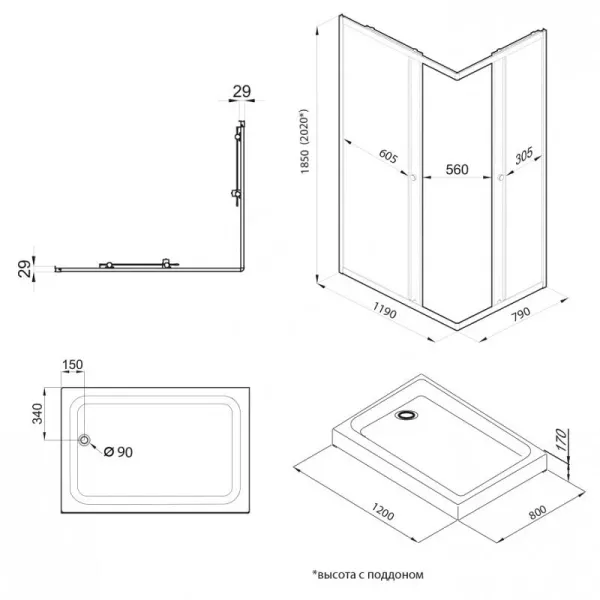 29

29

1850 (2020*)

605

560

305

1190

790

150

340

Ø 90

170

1200

800

*высота с поддоном