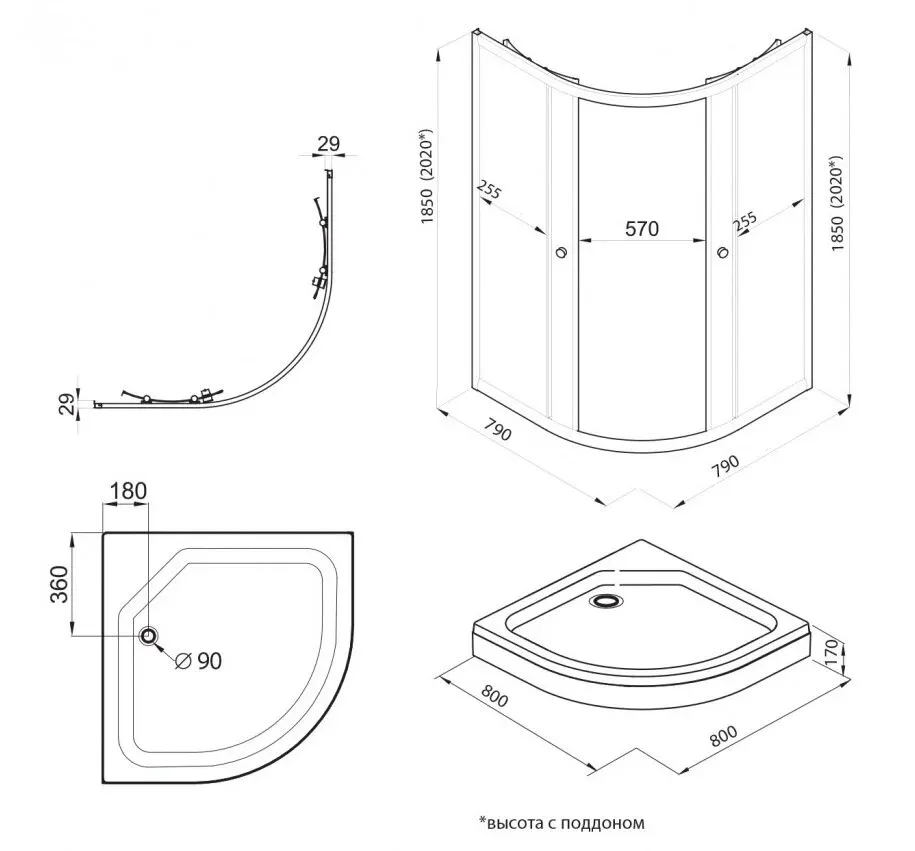 29

29

1850 (2020*)

255

570

255

1850 (2020*)

790

790

180

360

∅ 90

170

800

800

*высота с поддоном