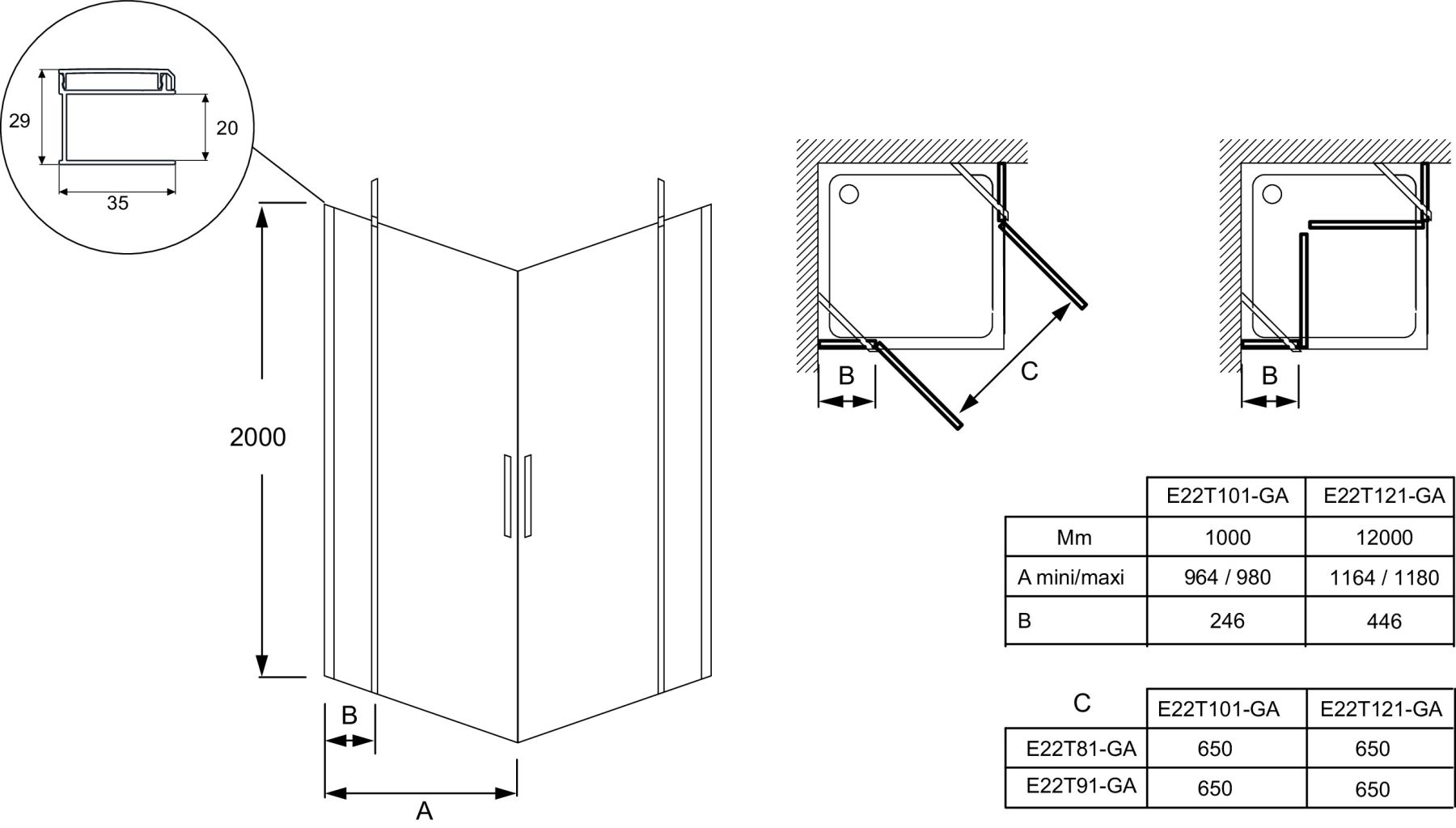 29

20

35

2000

B

A

B

C

B

| | E22T101-GA | E22T121-GA |
|---|---|---|
| Mm | 1000 | 12000 |
| A mini/maxi | 964 / 980 | 1164 / 1180 |
| B | 246 | 446 |

| C | E22T101-GA | E22T121-GA |
|---|---|---|
| E22T81-GA | 650 | 650 |
| E22T91-GA | 650 | 650 |