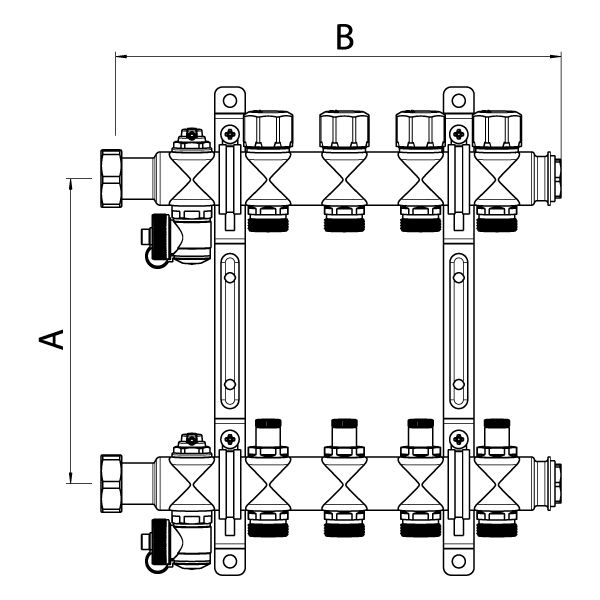 B

A