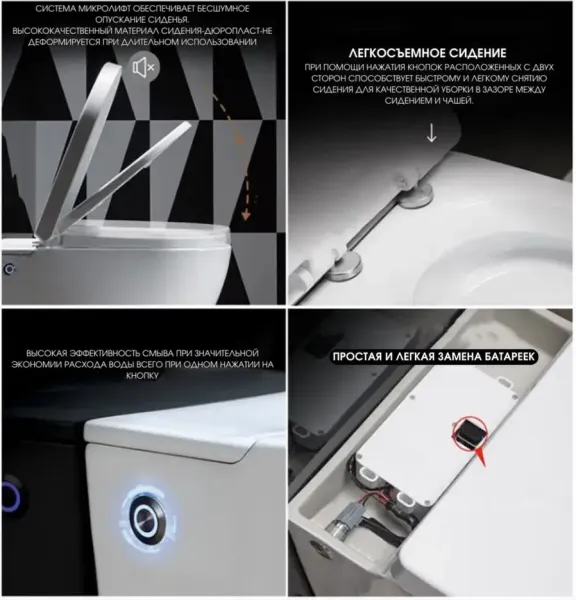 СИСТЕМА МИКРОЛИФТ ОБЕСПЕЧИВАЕТ БЕСШУМНОЕ ОПУСКАНИЕ СИДЕНЬЯ.
ВЫСОКОКАЧЕСТВЕННЫЙ МАТЕРИАЛ СИДЕНИЯ-ДЮРОПЛАСТ-НЕ ДЕФОРМИРУЕТСЯ ПРИ ДЛИТЕЛЬНОМ ИСПОЛЬЗОВАНИИ

ЛЕГКОСЪЕМНОЕ СИДЕНИЕ
ПРИ ПОМОЩИ НАЖАТИЯ КНОПОК РАСПОЛОЖЕННЫХ С ДВУХ СТОРОН СПОСОБСТВУЕТ БЫСТРОМУ И ЛЕГКОМУ СНЯТИЮ СИДЕНИЯ ДЛЯ КАЧЕСТВЕННОЙ УБОРКИ В ЗАЗОРЕ МЕЖДУ СИДЕНИЕМ И ЧАШЕЙ.

ВЫСОКАЯ ЭФФЕКТИВНОСТЬ СМЫВА ПРИ ЗНАЧИТЕЛЬНОЙ ЭКОНОМИИ РАСХОДА ВОДЫ ВСЕГО ПРИ ОДНОМ НАЖАТИИ НА КНОПКУ

ПРОСТАЯ И ЛЕГКАЯ ЗАМЕНА БАТАРЕЕК