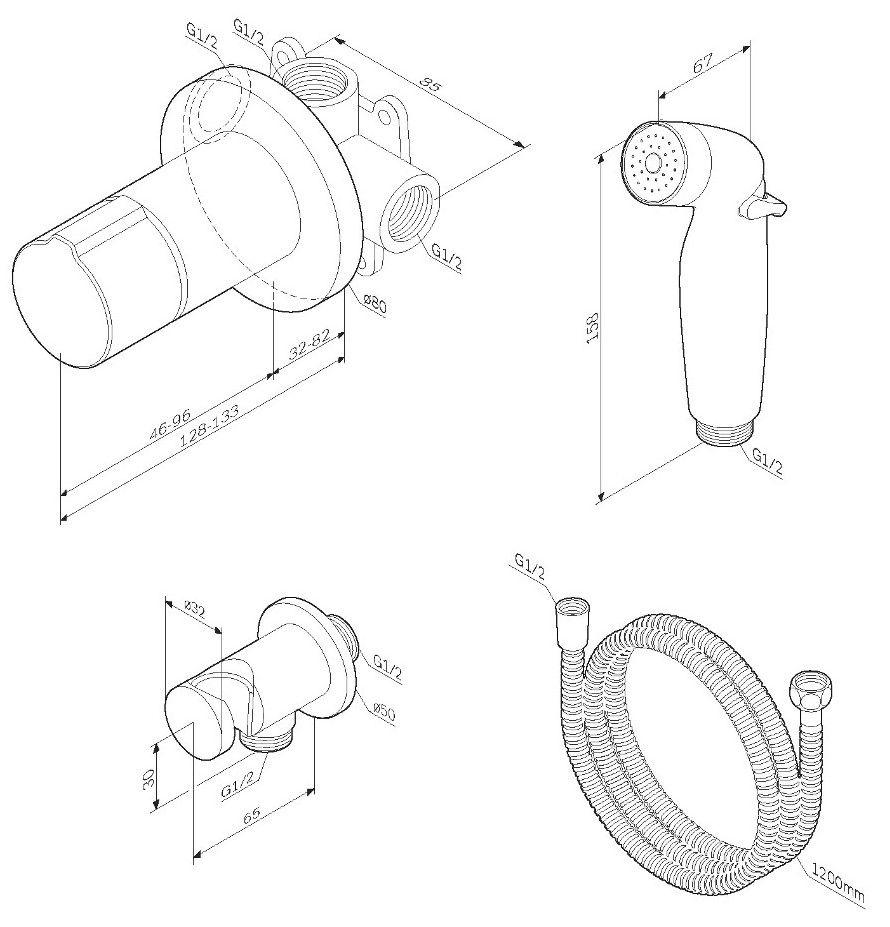 G1/2
G1/2
85
G1/2
ø80
32-82
46-96
128-133
67
158
G1/2
ø32
G1/2
ø50
30
G1/2
65
G1/2
1200mm